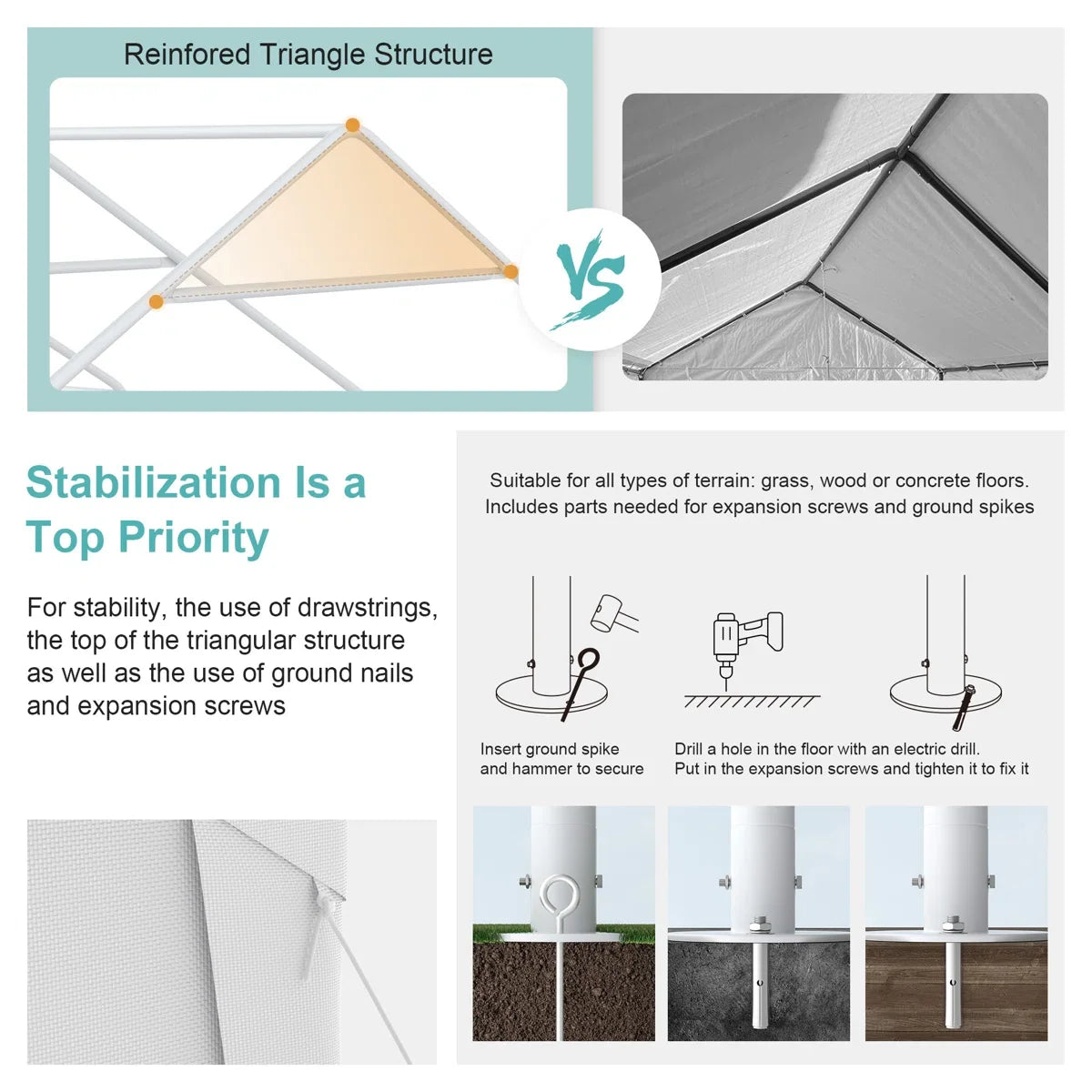 Reinfored Triangle Structure

VS

Stabilization Is a Top Priority

For stability, the use of drawstrings, the top of the triangular structure as well as the use of ground nails and expansion screws

Suitable for all types of terrain: grass, wood or concrete floors. Includes parts needed for expansion screws and ground spikes

Insert ground spike and hammer to secure

Drill a hole in the floor with an electric drill. Put in the expansion screws and tighten it to fix it