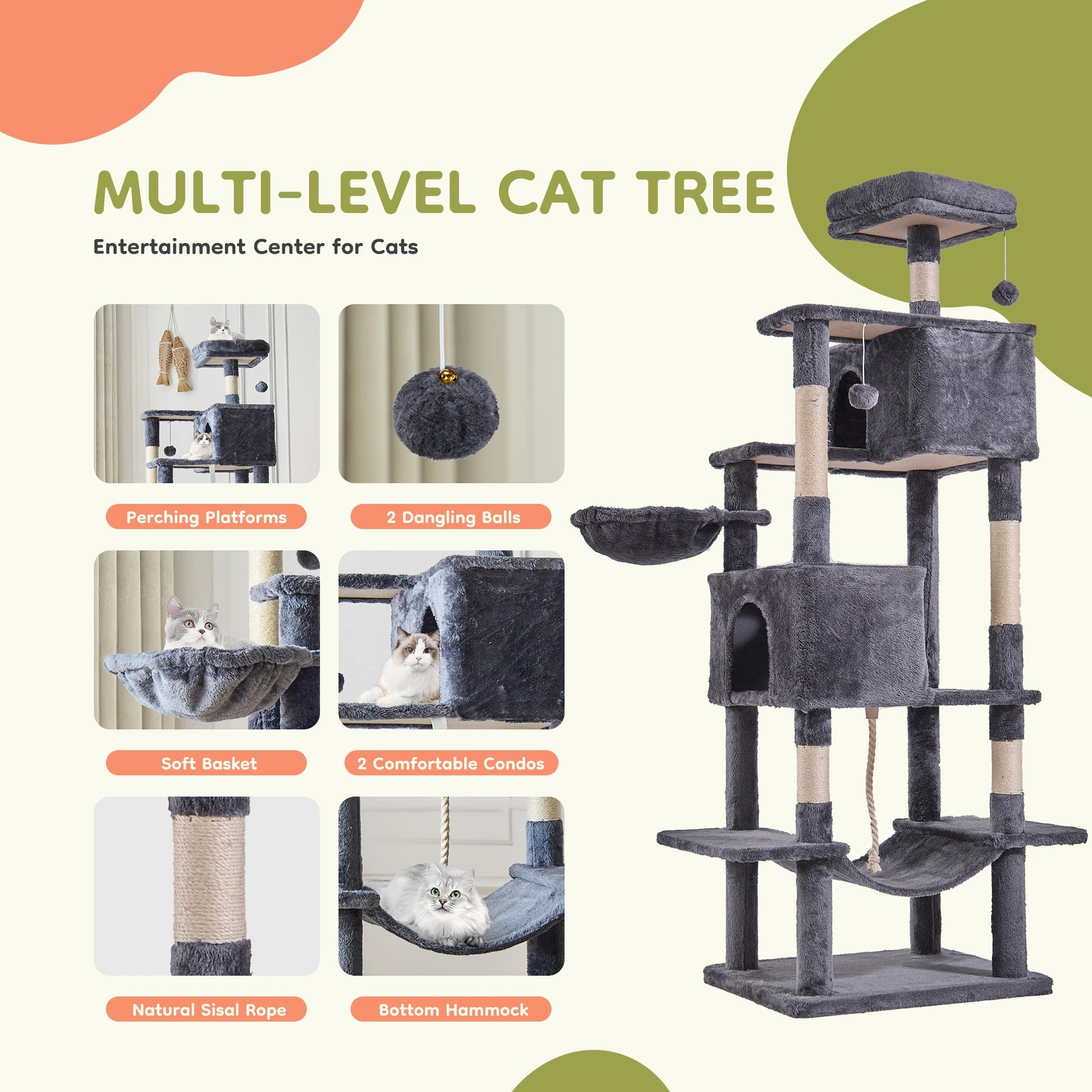 MULTI-LEVEL CAT TREE

Entertainment Center for Cats

Perching Platforms

2 Dangling Balls

Soft Basket

2 Comfortable Condos

Natural Sisal Rope

Bottom Hammock